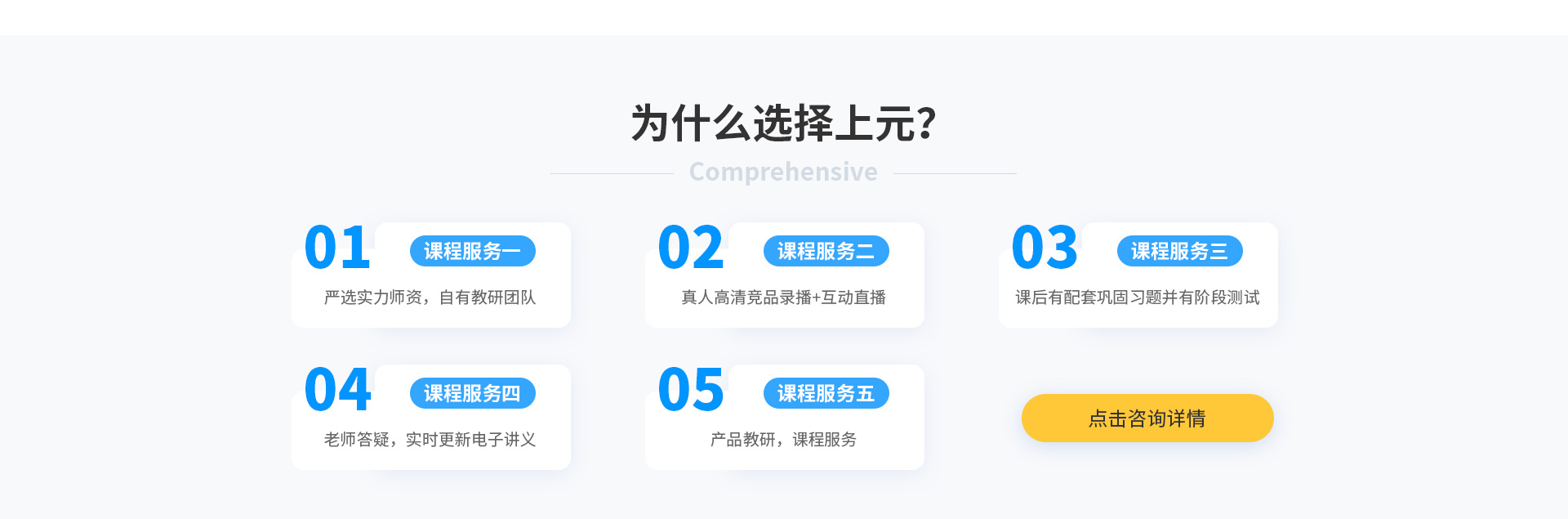 为什么选择上元?

Comprehensive

01 课程服务一

严选实力师资，自有教研团队

02 课程服务二

真人高清竞品录播+互动直播

03 课程服务三

课后有配套巩固习题并有阶段测试

04 课程服务四

老师答疑，实时更新电子讲义

05 课程服务五

产品教研，课程服务

点击咨询详情