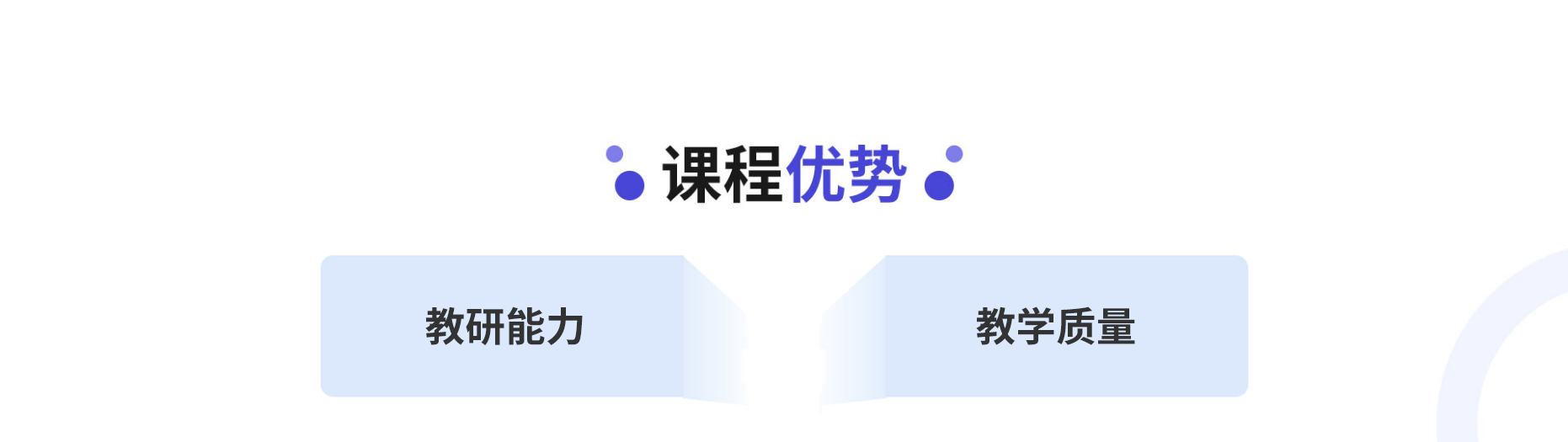 课程优势

教研能力

教学质量